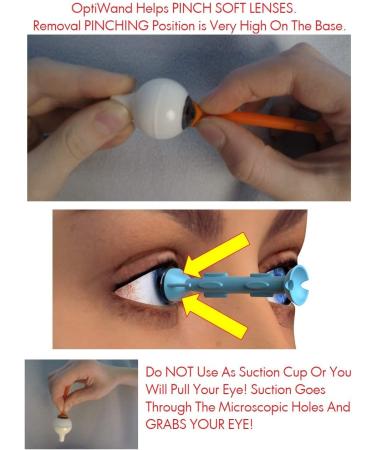 OptiWand Helps PINCH SOFT LENSES.
Removal PINCHING Position is Very High On The Base.

Do NOT Use As Suction Cup Or You Will Pull Your Eye! Suction Goes Through The Microscopic Holes And GRABS YOUR EYE!