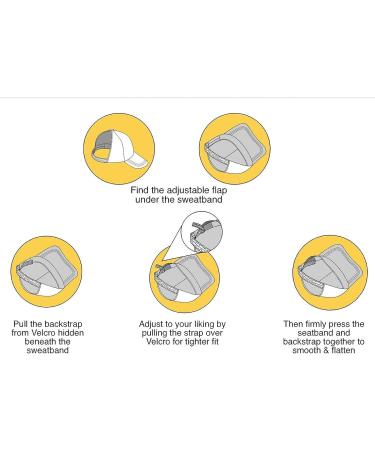 Find the adjustable flap under the sweatband

Pull the backstrap from Velcro hidden beneath the sweatband

Adjust to your liking by pulling the strap over Velcro for tighter fit

Then firmly press the seatband and backstrap together to smooth & flatten