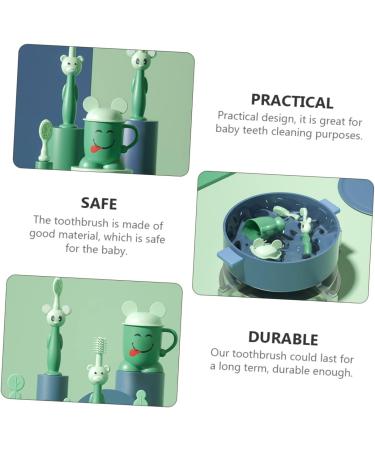 PRACTICAL
Practical design, it is great for baby teeth cleaning purposes.

SAFE
The toothbrush is made of good material, which is safe for the baby.

DURABLE
Our toothbrush could last for a long term, durable enough.