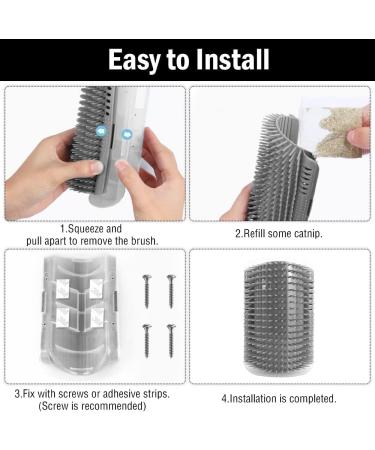 Easy to Install

1.Squeeze and pull apart to remove the brush.

2.Refill some catnip.

3.Fix with screws or adhesive strips. (Screw is recommended)

4.Installation is completed.