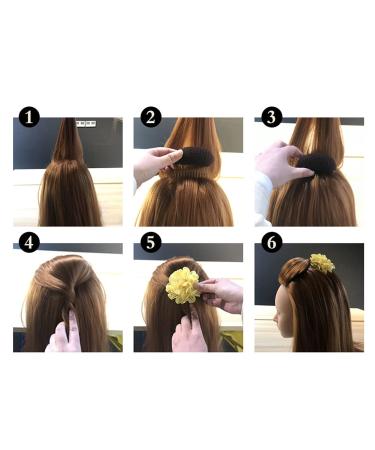 1
2
3
4
5
6