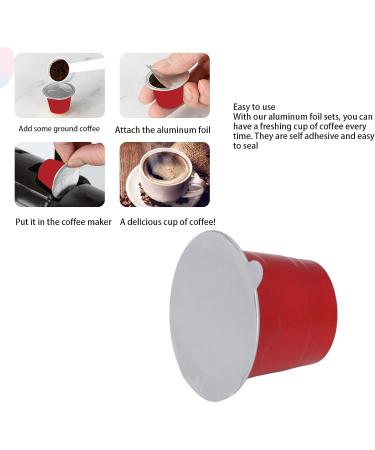 Add some ground coffee

Attach the aluminum foil

Put it in the coffee maker

A delicious cup of coffee!

Easy to use
With our aluminum foil sets, you can have a freshing cup of coffee every time. They are self adhesive and easy to seal