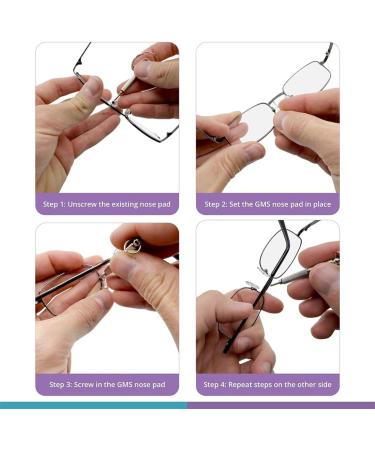 Step 1: Unscrew the existing nose pad

Step 2: Set the GMS nose pad in place

Step 3: Screw in the GMS nose pad

Step 4: Repeat steps on the other side