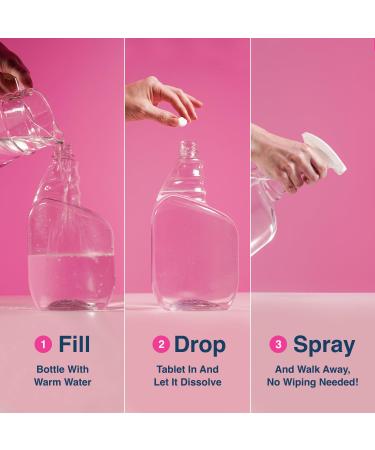 1 Fill

Bottle With Warm Water

2 Drop

Tablet In And Let It Dissolve

3 Spray

And Walk Away, No Wiping Needed!