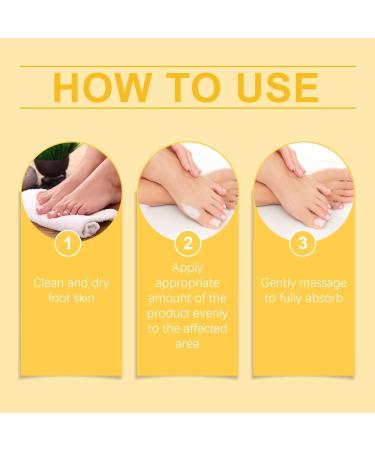 HOW TO USE

1

Clean and dry foot skin

2

Apply appropriate amount of the product evenly to the affected area

3

Gently massage to fully absorb