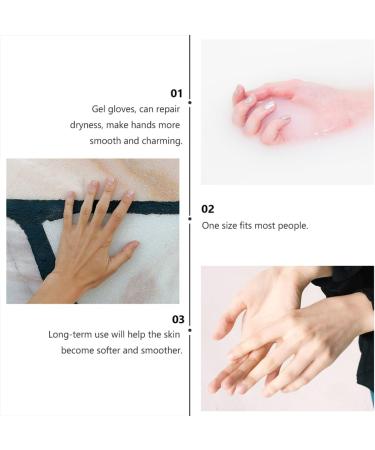 01
Gel gloves, can repair dryness, make hands more smooth and charming.

02
One size fits most people.

03
Long-term use will help the skin become softer and smoother.