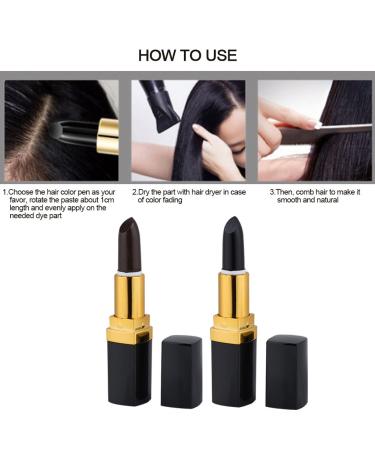 HOW TO USE

1.Choose the hair color pen as your favor, rotate the paste about 1cm length and evenly apply on the needed dye part

2.Dry the part with hair dryer in case of color fading

3.Then, comb hair to make it smooth and natural