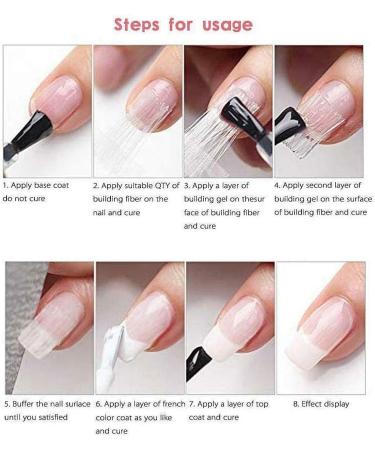 Steps for usage

1. Apply base coat do not cure

2. Apply suitable QTY of building fiber on the nail and cure

3. Apply a layer of building gel on thesur face of building fiber and cure

4. Apply second layer of building gel on the surface of building fiber and cure

5. Buffer the nail surface until you satisfied

6. Apply a layer of french color coat as you like and cure

7. Apply a layer of top coat and cure

8. Effect display