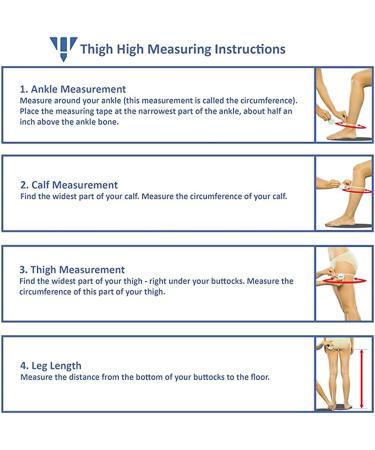 Thigh High Measuring Instructions

1. Ankle Measurement
Measure around your ankle (this measurement is called the circumference). Place the measuring tape at the narrowest part of the ankle, about half an inch above the ankle bone.

2. Calf Measurement
Find the widest part of your calf. Measure the circumference of your calf.

3. Thigh Measurement
Find the widest part of your thigh - right under your buttocks. Measure the circumference of this part of your thigh.

4. Leg Length
Measure the distance from the bottom of your buttocks to the floor.