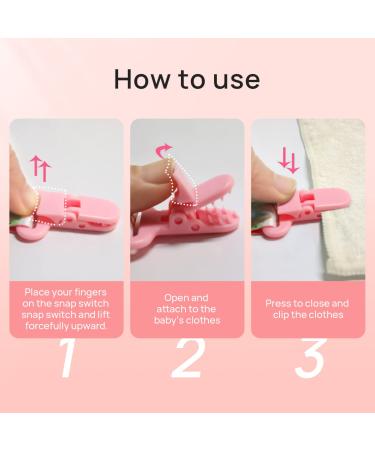 How to use

Place your fingers on the snap switch snap switch and lift forcefully upward.

1

Open and attach to the baby's clothes

2

Press to close and clip the clothes

3