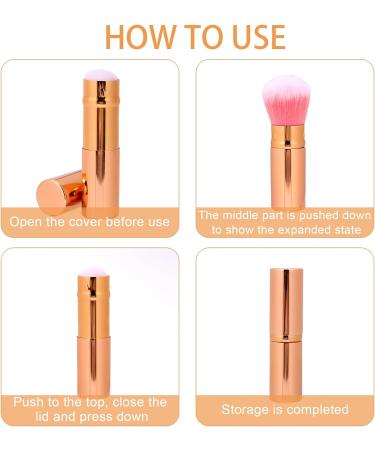 HOW TO USE

Open the cover before use

The middle part is pushed down to show the expanded state

Push to the top, close the lid and press down

Storage is completed