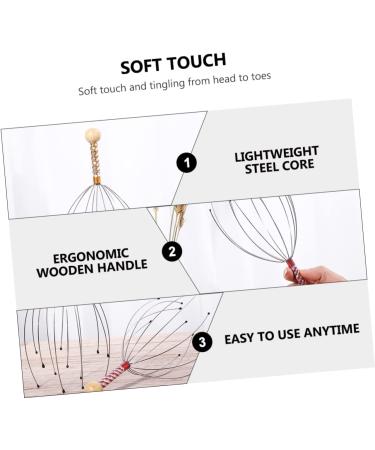 SOFT TOUCH

Soft touch and tingling from head to toes

1

LIGHTWEIGHT STEEL CORE

ERGONOMIC WOODEN HANDLE

2

3

EASY TO USE ANYTIME