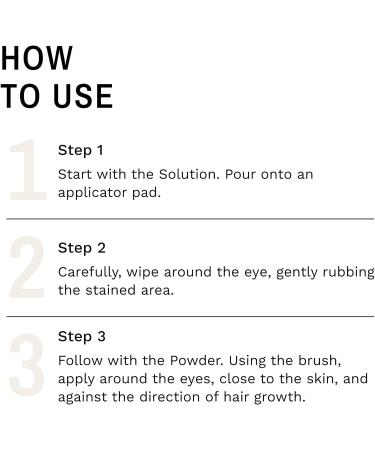 HOW
TO USE

1

Step 1

Start with the Solution. Pour onto an applicator pad.

2

Step 2

Carefully, wipe around the eye, gently rubbing the stained area.

3

Step 3

Follow with the Powder. Using the brush, apply around the eyes, close to the skin, and against the direction of hair growth.