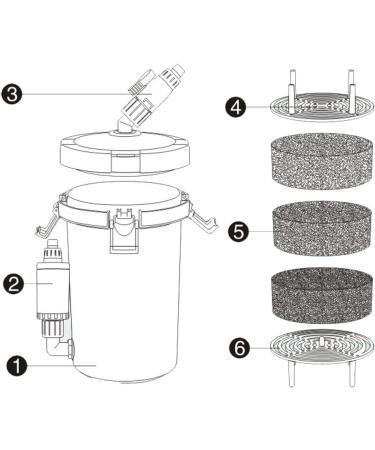 3
4
5
2
6
1