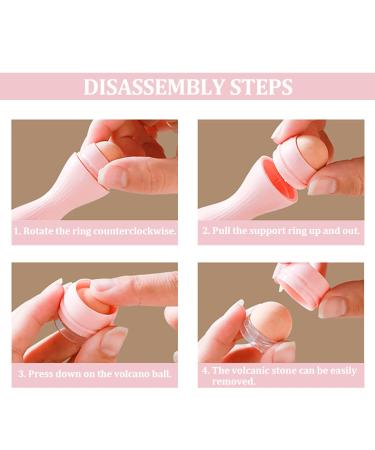 DISASSEMBLY STEPS

1. Rotate the ring counterclockwise.

2. Pull the support ring up and out.

3. Press down on the volcano ball.

4. The volcanic stone can be easily removed.