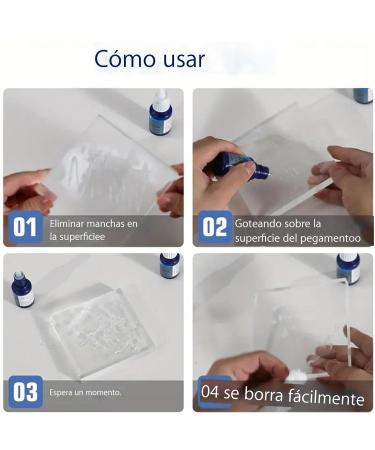 Cómo usar

01 Eliminar manchas en la superficiee

02 Goteando sobre la superficie del pegamentoo

03 Espera un momento.

04 se borra fácilmente