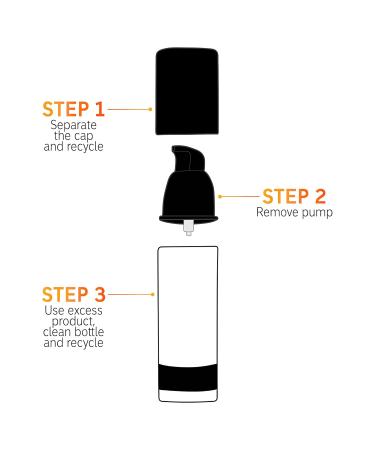 STEP 1
Separate the cap and recycle

STEP 2
Remove pump

STEP 3
Use excess product, clean bottle and recycle