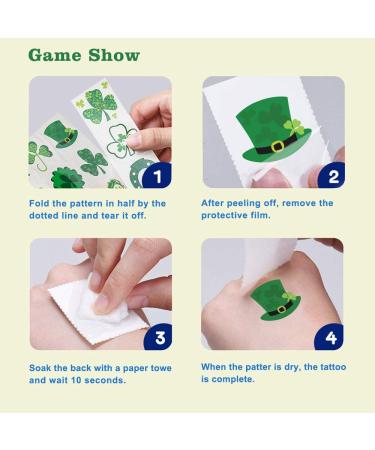 Game Show

1

Fold the pattern in half by the dotted line and tear it off.

2

After peeling off, remove the protective film.

3

Soak the back with a paper towe and wait 10 seconds.

4

When the patter is dry, the tattoo is complete.