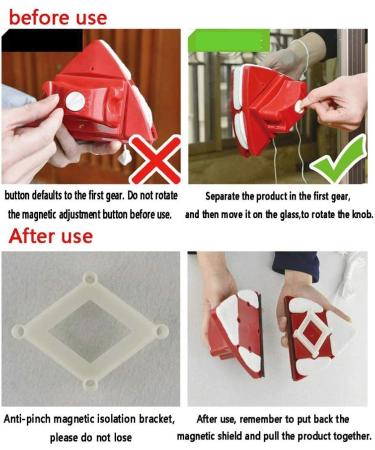 before use

button defaults to the first gear. Do not rotate the magnetic adjustment button before use.

Separate the product in the first gear, and then move it on the glass,to rotate the knob.

After use

Anti-pinch magnetic isolation bracket, please do not lose

After use, remember to put back the magnetic shield and pull the product together.