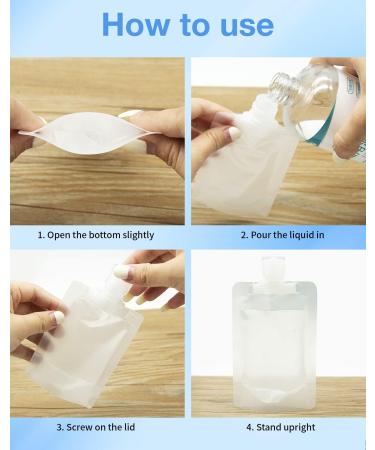 How to use

1. Open the bottom slightly

2. Pour the liquid in

3. Screw on the lid

4. Stand upright