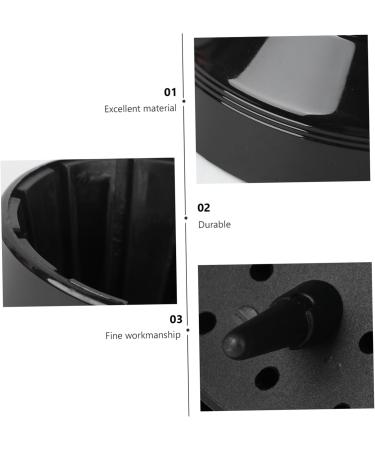 01
Excellent material

02
Durable

03
Fine workmanship