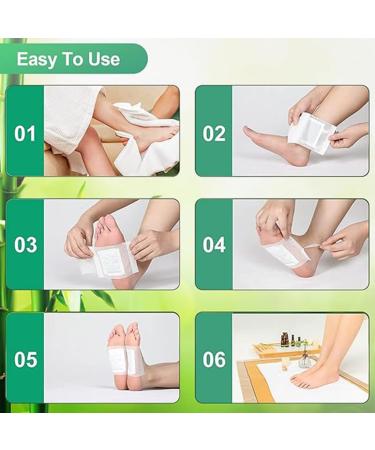 Easy To Use

01

02

03

04

05

06