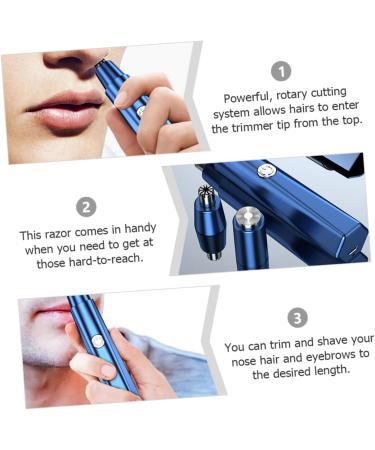 1

Powerful, rotary cutting system allows hairs to enter the trimmer tip from the top.

2

This razor comes in handy when you need to get at those hard-to-reach.

3

You can trim and shave your nose hair and eyebrows to the desired length.