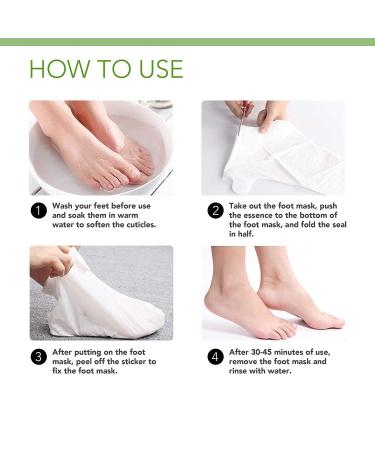 HOW TO USE

1 Wash your feet before use and soak them in warm water to soften the cuticles.

2 Take out the foot mask, push the essence to the bottom of the foot mask, and fold the seal in half.

3 After putting on the foot mask, peel off the sticker to fix the foot mask.

4 After 30-45 minutes of use, remove the foot mask and rinse with water.