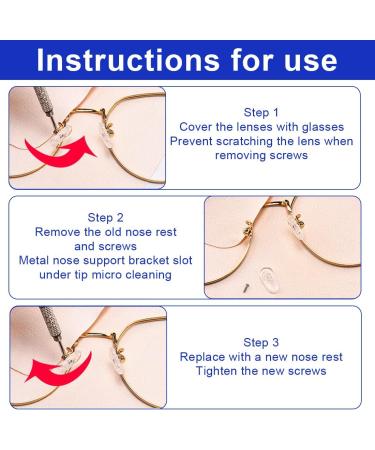 Instructions for use

Step 1
Cover the lenses with glasses
Prevent scratching the lens when removing screws

Step 2
Remove the old nose rest and screws
Metal nose support bracket slot under tip micro cleaning

Step 3
Replace with a new nose rest
Tighten the new screws