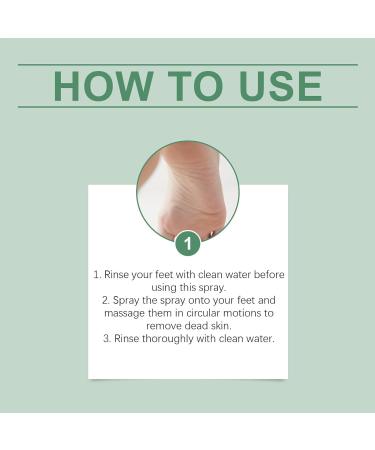 HOW TO USE

1

1. Rinse your feet with clean water before using this spray.
2. Spray the spray onto your feet and massage them in circular motions to remove dead skin.
3. Rinse thoroughly with clean water.