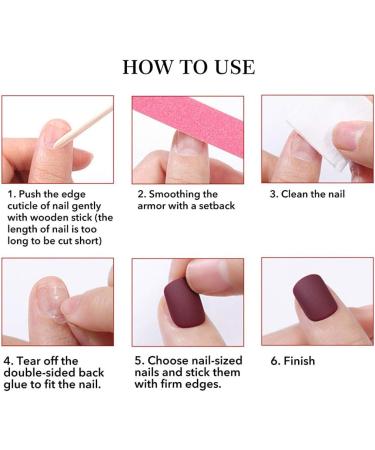 HOW TO USE

1. Push the edge cuticle of nail gently with wooden stick (the length of nail is too long to be cut short)

2. Smoothing the armor with a setback

3. Clean the nail

4. Tear off the double-sided back glue to fit the nail.

5. Choose nail-sized nails and stick them with firm edges.

6. Finish