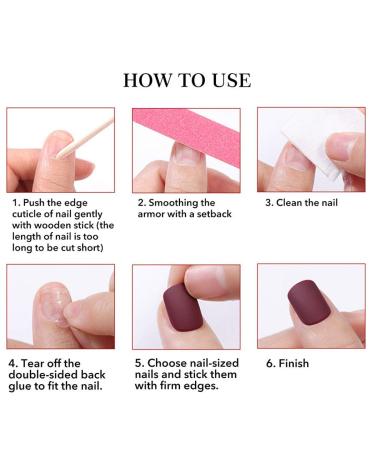 HOW TO USE

1. Push the edge cuticle of nail gently with wooden stick (the length of nail is too long to be cut short)

2. Smoothing the armor with a setback

3. Clean the nail

4. Tear off the double-sided back glue to fit the nail.

5. Choose nail-sized nails and stick them with firm edges.

6. Finish