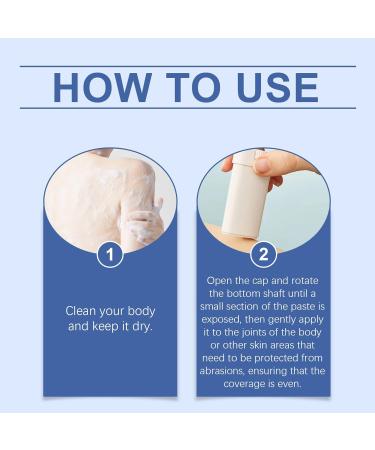 HOW TO USE

1

Clean your body and keep it dry.

2

Open the cap and rotate the bottom shaft until a small section of the paste is exposed, then gently apply it to the joints of the body or other skin areas that need to be protected from abrasions, ensuring that the coverage is even.