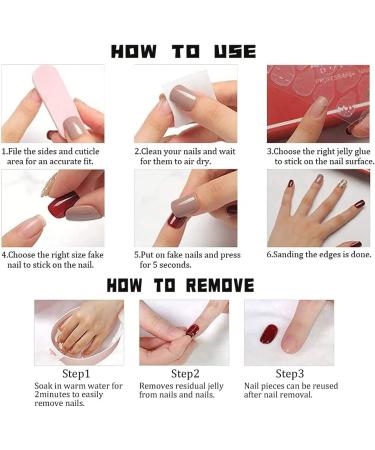 HOW TO USE

1.File the sides and cuticle area for an accurate fit.

2.Clean your nails and wait for them to air dry.

3.Choose the right jelly glue to stick on the nail surface.

4.Choose the right size fake nail to stick on the nail.

5.Put on fake nails and press for 5 seconds.

6.Sanding the edges is done.

HOW TO REMOVE

Step1
Soak in warm water for 2minutes to easily remove nails.

Step2
Removes residual jelly from nails and nails.

Step3
Nail pieces can be reused after nail removal.