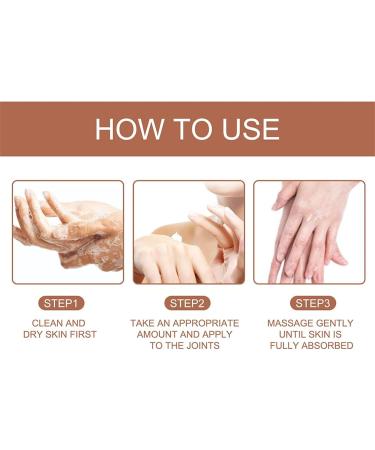 HOW TO USE

STEP1

CLEAN AND DRY SKIN FIRST

STEP2

TAKE AN APPROPRIATE AMOUNT AND APPLY TO THE JOINTS

STEP3

MASSAGE GENTLY UNTIL SKIN IS FULLY ABSORBED