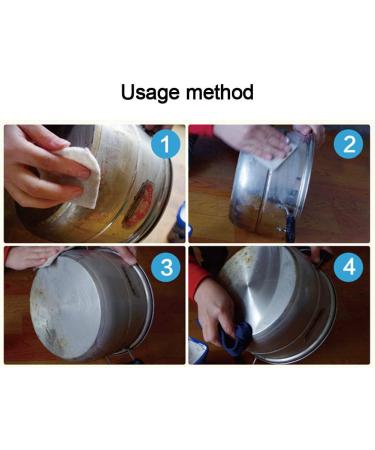 Usage method

1

2

3

4