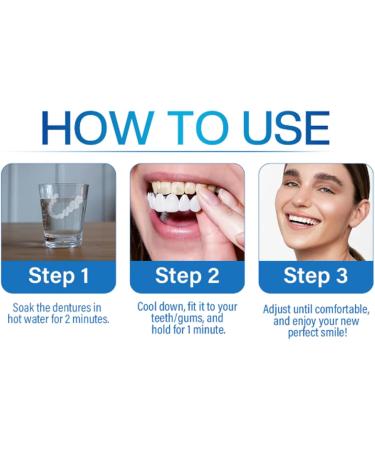 HOW TO USE

Step 1

Soak the dentures in hot water for 2 minutes.

Step 2

Cool down, fit it to your teeth/gums, and hold for 1 minute.

Step 3

Adjust until comfortable, and enjoy your new perfect smile!