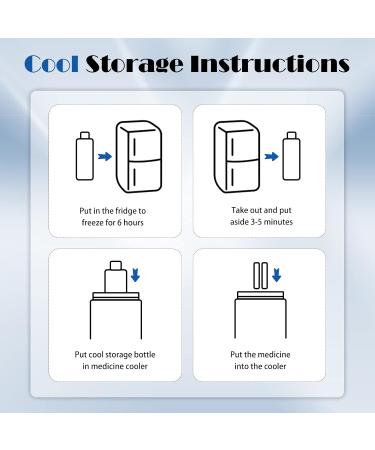 Cool Storage Instructions

Put in the fridge to freeze for 6 hours

Take out and put aside 3-5 minutes

Put cool storage bottle in medicine cooler

Put the medicine into the cooler