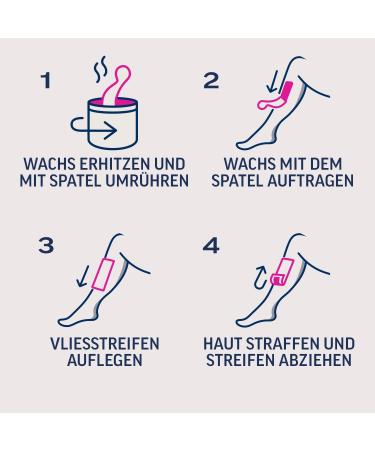 1

WACHS ERHITZEN UND MIT SPATEL UMRÜHREN

2

WACHS MIT DEM SPATEL AUFTRAGEN

3

VLIESSTREIFEN AUFLEGEN

4

HAUT STRAFFEN UND STREIFEN ABZIEHEN