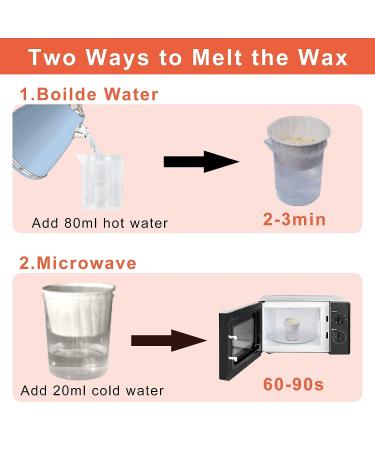 Two Ways to Melt the Wax

1.Boilde Water

Add 80ml hot water

2-3min

2.Microwave

Add 20ml cold water

60-90s