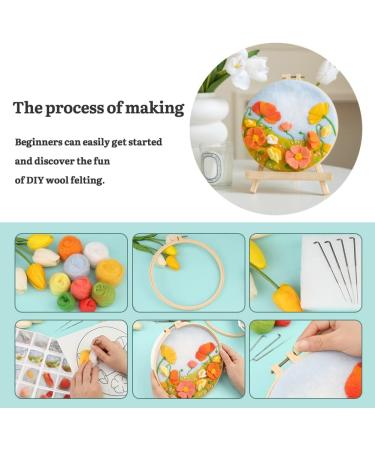 The process of making

Beginners can easily get started and discover the fun of DIY wool felting.