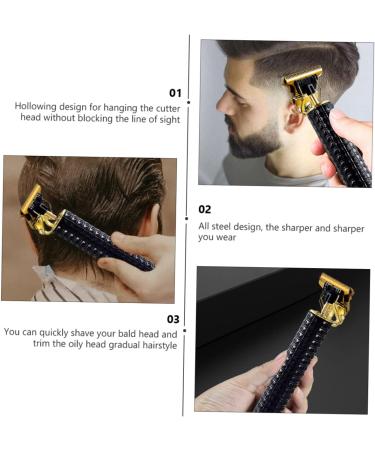 01
Hollowing design for hanging the cutter head without blocking the line of sight

02
All steel design, the sharper and sharper you wear

03
You can quickly shave your bald head and trim the oily head gradual hairstyle