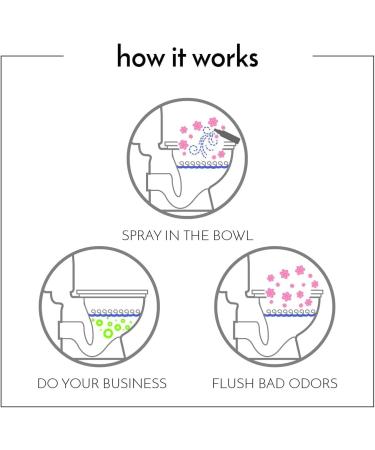 how it works

SPRAY IN THE BOWL

DO YOUR BUSINESS

FLUSH BAD ODORS