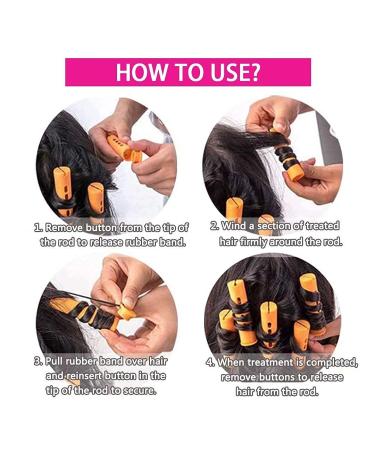 HOW TO USE?

1. Remove button from the tip of the rod to release rubber band.

2. Wind a section of treated hair firmly around the rod.

3. Pull rubber band over hair and reinsert button in the tip of the rod to secure.

4. When treatment is completed, remove buttons to release hair from the rod.