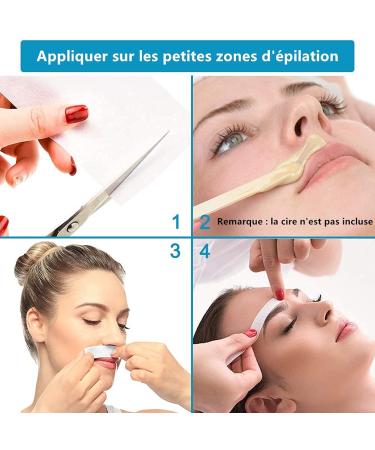 Appliquer sur les petites zones d'épilation

1

2 Remarque : la cire n'est pas incluse

3

4