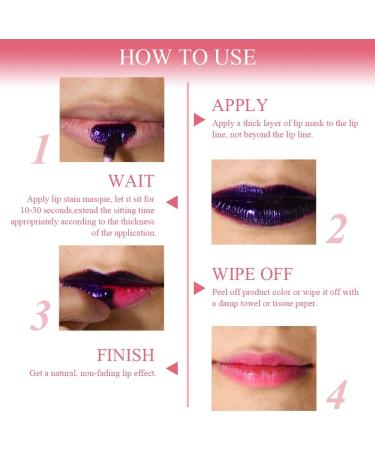 HOW TO USE

1

APPLY
Apply a thick layer of lip mask to the lip line, not beyond the lip line.

WAIT
Apply lip stain masque, let it sit for 10-30 seconds,extend the sitting time appropriately according to the thickness of the application.

2

3

WIPE OFF
Peel off product color or wipe it off with a damp towel or tissue paper.

FINISH
Get a natural, non-fading lip effect.

4