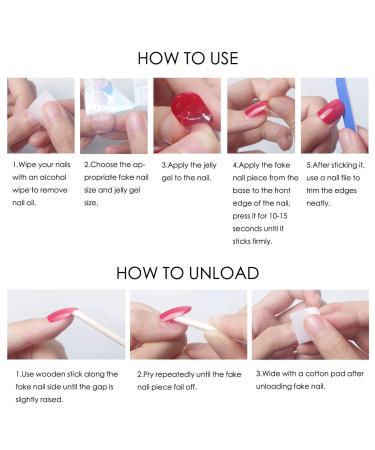 HOW TO USE

1.Wipe your nails with an alcohol wipe to remove nail oil.

2.Choose the appropriate fake nail size and jelly gel size.

3.Apply the jelly gel to the nail.

4.Apply the fake nail piece from the base to the front edge of the nail, press it for 10-15 seconds until it sticks firmly.

5.After sticking it, use a nail file to trim the edges neatly.

HOW TO UNLOAD

1.Use wooden stick along the fake nail side until the gap is slightly raised.

2.Pry repeatedly until the fake nail piece fall off.

3.Wide with a cotton pad after unloading fake nail.