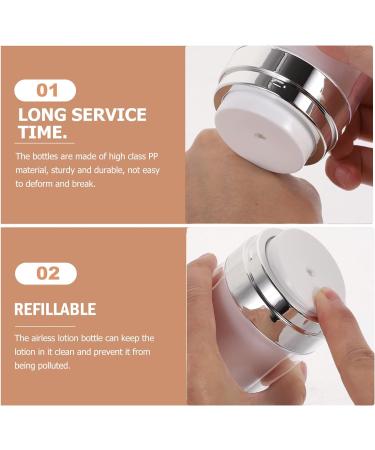 01

LONG SERVICE TIME.

The bottles are made of high class PP material, sturdy and durable, not easy to deform and break.

02

REFILLABLE

The airless lotion bottle can keep the lotion in it clean and prevent it from being polluted.