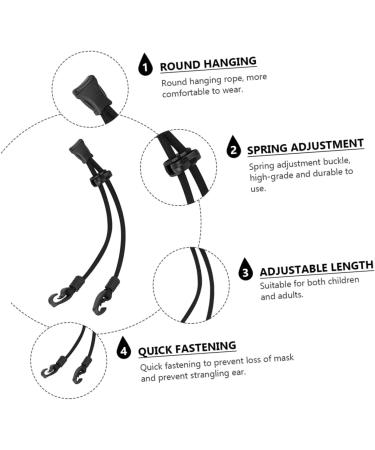 1 ROUND HANGING
Round hanging rope, more comfortable to wear.

2 SPRING ADJUSTMENT
Spring adjustment buckle, high-grade and durable to use.

3 ADJUSTABLE LENGTH
Suitable for both children and adults.

4 QUICK FASTENING
Quick fastening to prevent loss of mask and prevent strangling ear.