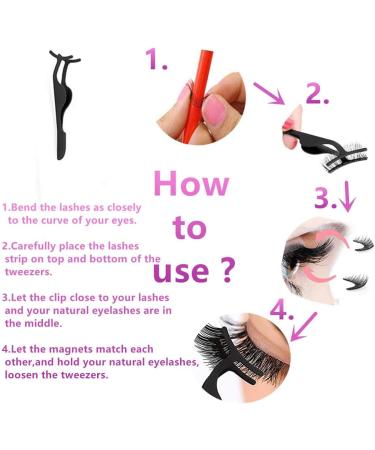 1.

2.

How to use ?

3.

4.

1.Bend the lashes as closely to the curve of your eyes.

2.Carefully place the lashes strip on top and bottom of the tweezers.

3.Let the clip close to your lashes and your natural eyelashes are in the middle.

4.Let the magnets match each other,and hold your natural eyelashes, loosen the tweezers.